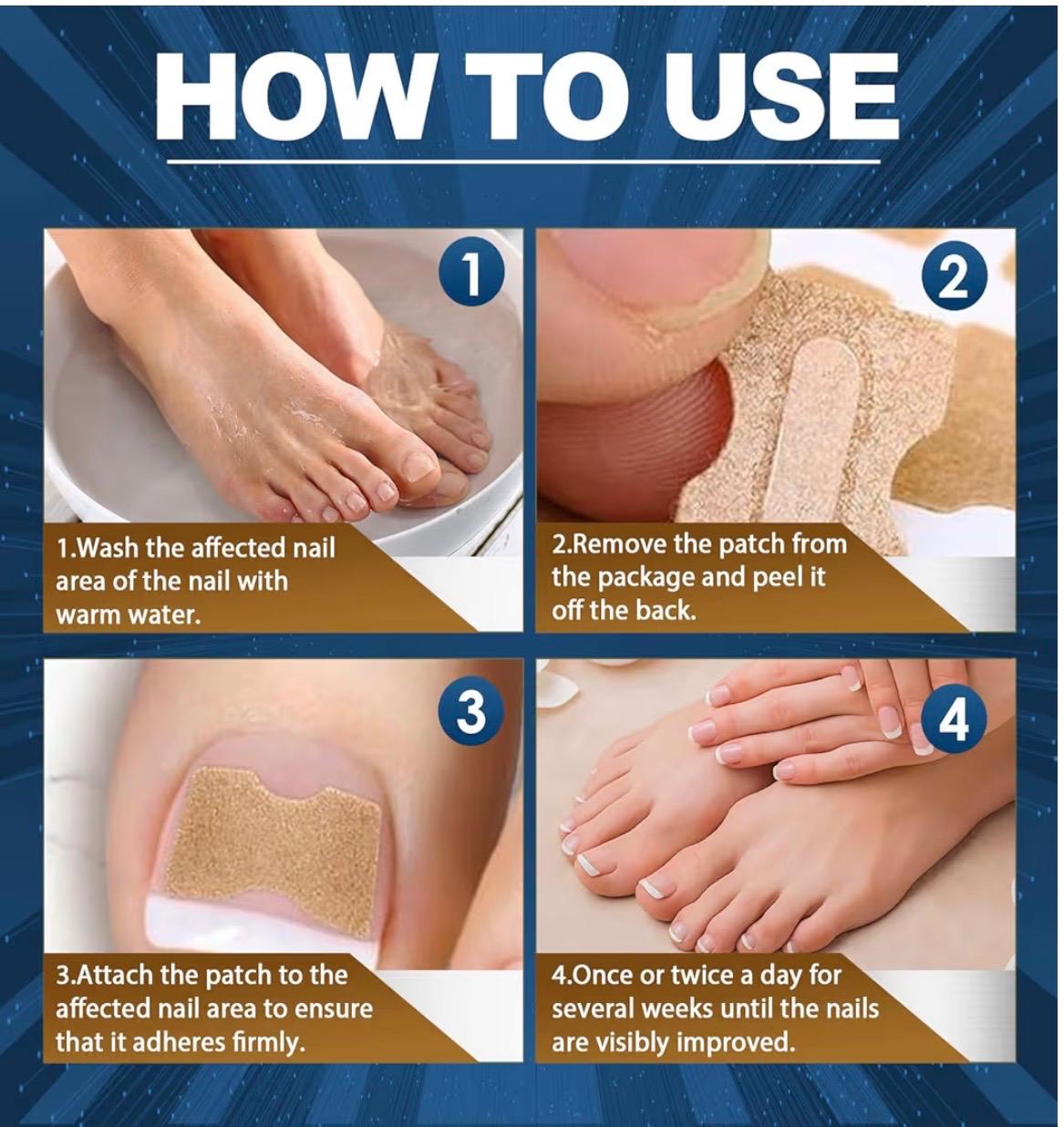 HOW TO USE

1

1.Wash the affected nail area of the nail with warm water.

2

2.Remove the patch from the package and peel it off the back.

3

3.Attach the patch to the affected nail area to ensure that it adheres firmly.

4

4.Once or twice a day for several weeks until the nails are visibly improved.